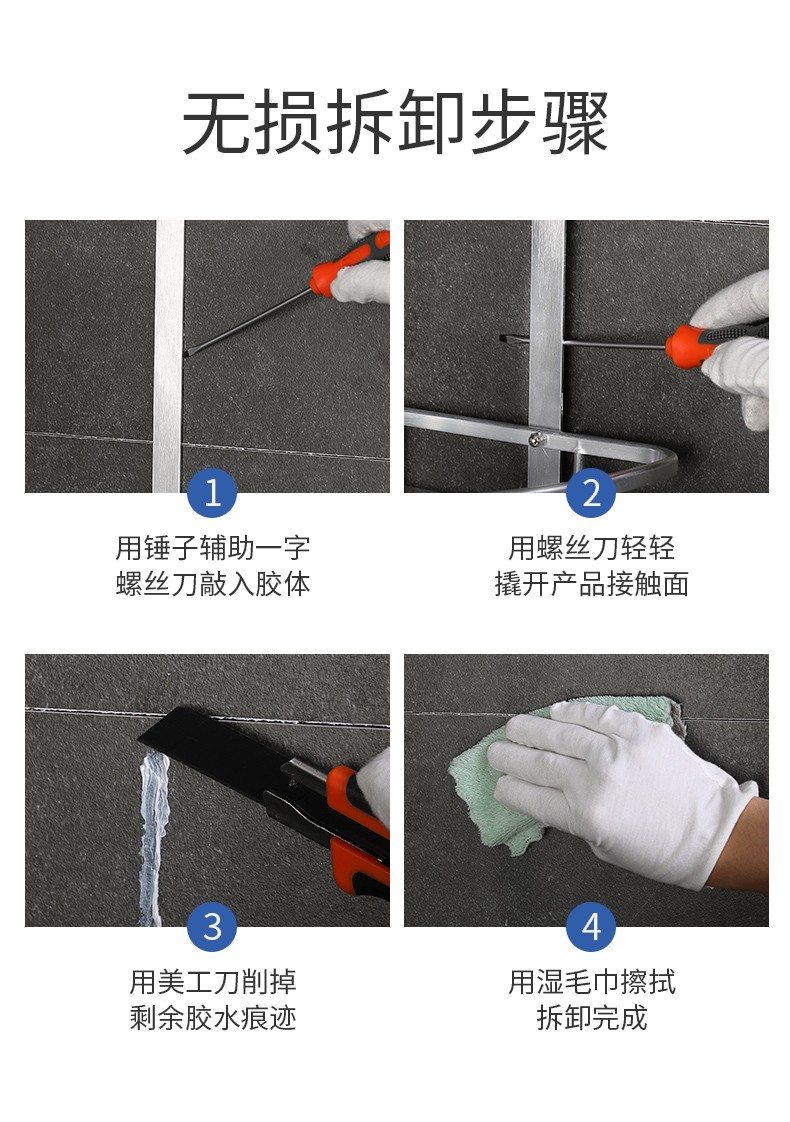 无损拆卸步骤

1
用锤子辅助一字
螺丝刀敲入胶体

2
用螺丝刀轻轻
撬开产品接触面

3
用美工刀削掉
剩余胶水痕迹

4
用湿毛巾擦拭
拆卸完成