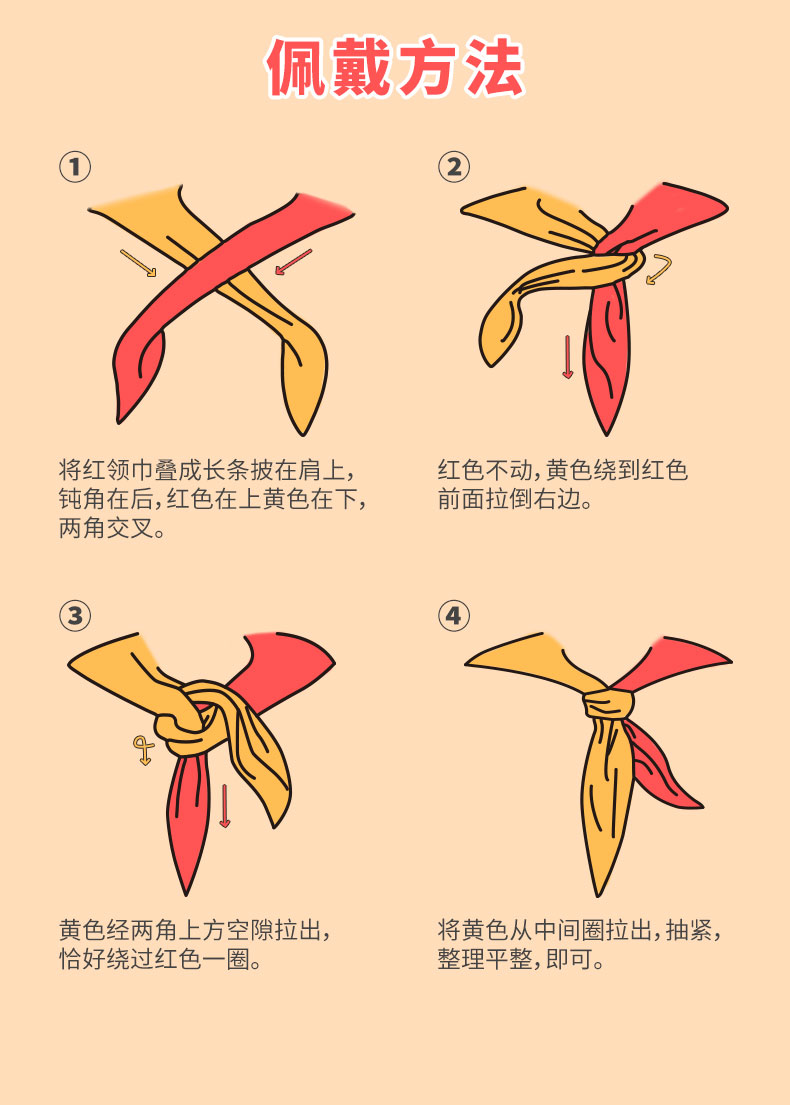 佩戴方法

①

将红领巾叠成长条披在肩上，钝角在后，红色在上黄色在下，两角交叉。

②

红色不动，黄色绕到红色前面拉倒右边。

③

黄色经两角上方空隙拉出，恰好绕过红色一圈。

④

将黄色从中间圈拉出，抽紧，整理平整，即可。