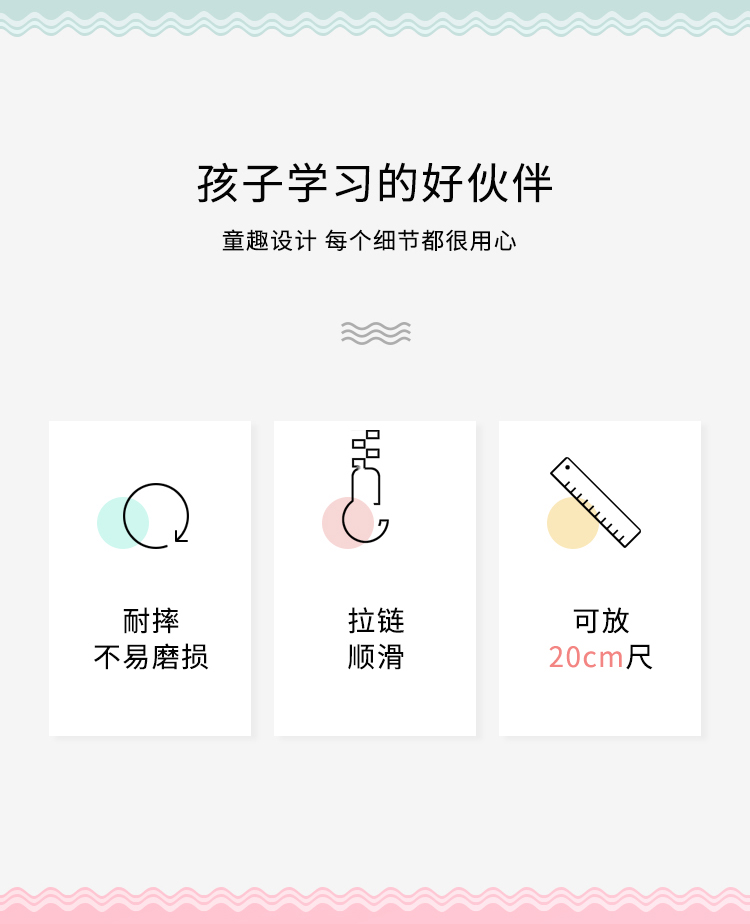 孩子学习的好伙伴

童趣设计 每个细节都很用心

耐摔
不易磨损

拉链
顺滑

可放
20cm尺