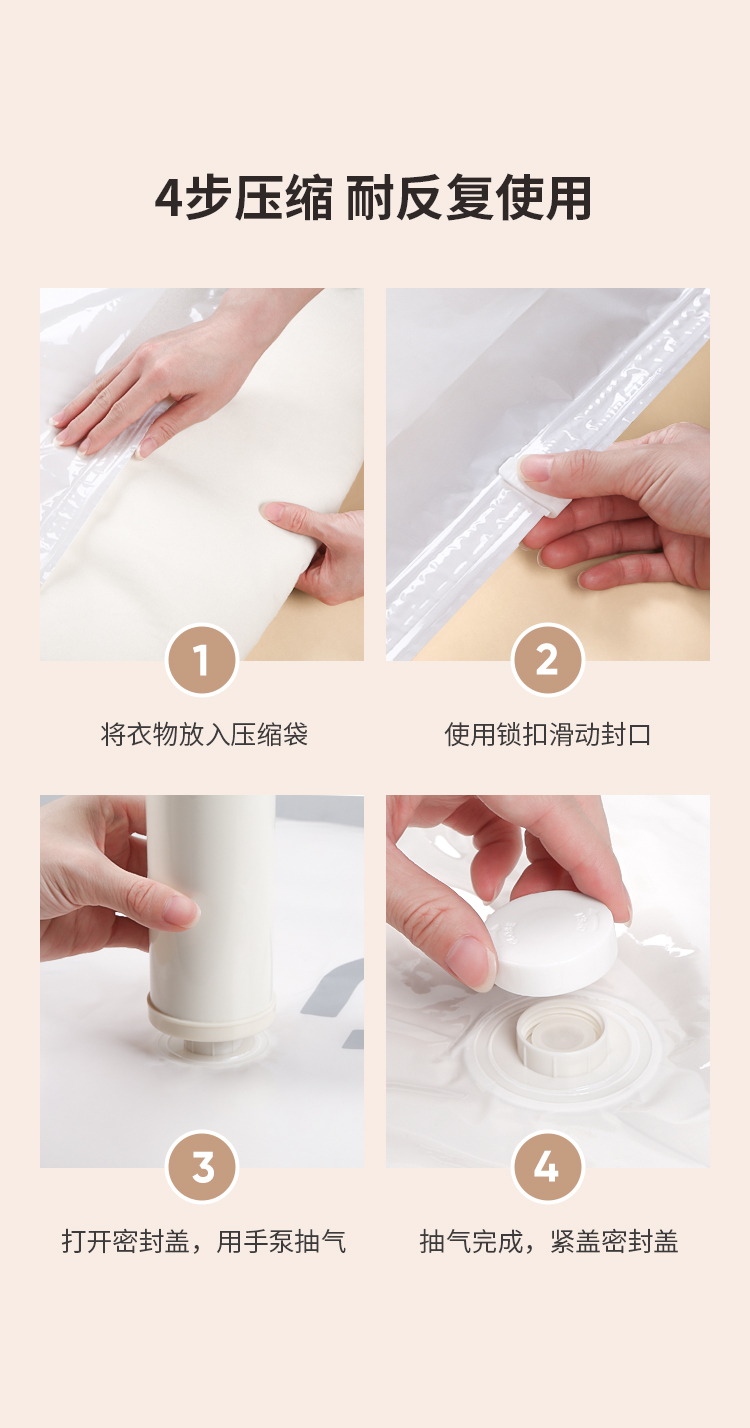 4步压缩 耐反复使用

1

将衣物放入压缩袋

2

使用锁扣滑动封口

3

打开密封盖，用手泵抽气

4

抽气完成，紧盖密封盖