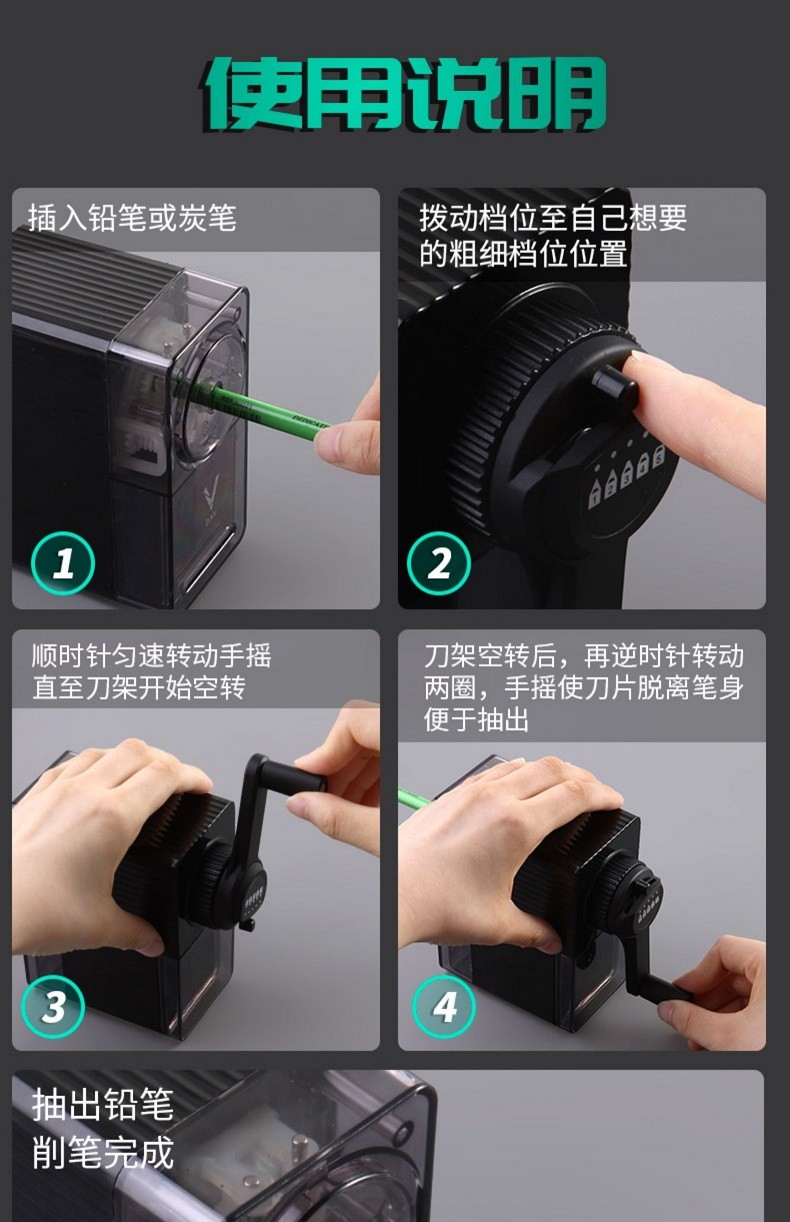 使用说明

插入铅笔或炭笔

1

拨动档位至自己想要的粗细档位位置

2

顺时针匀速转动手摇直至刀架开始空转

3

刀架空转后，再逆时针转动两圈，手摇使刀片脱离笔身便于抽出

4

抽出铅笔
削笔完成