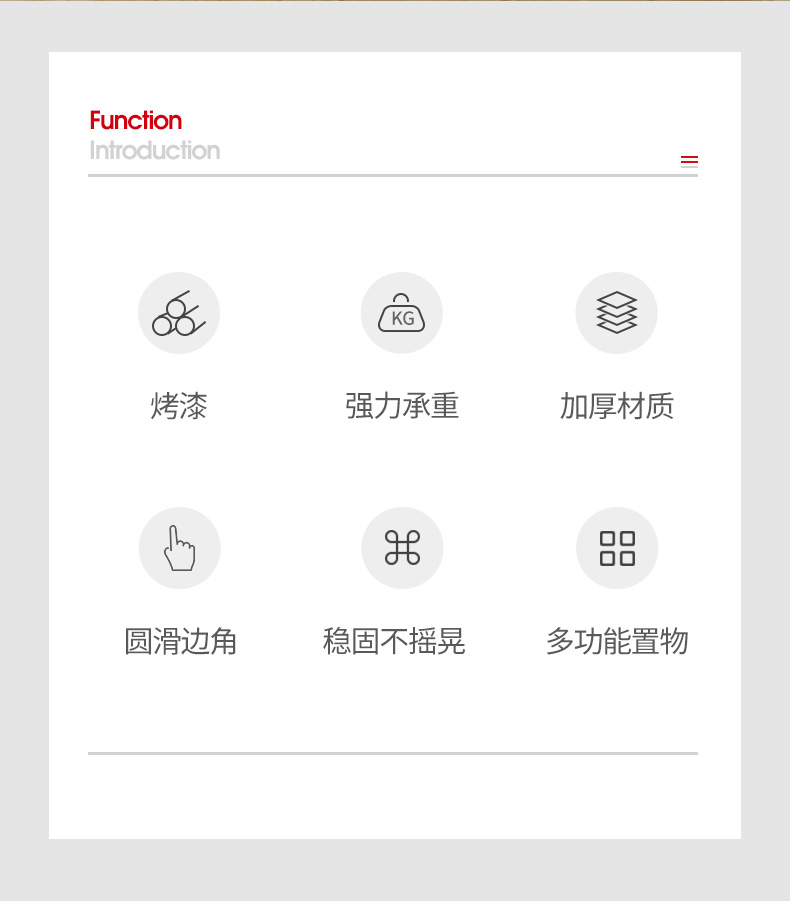 Function
Introduction

KG

烤漆

强力承重

加厚材质

圆滑边角

稳固不摇晃

多功能置物