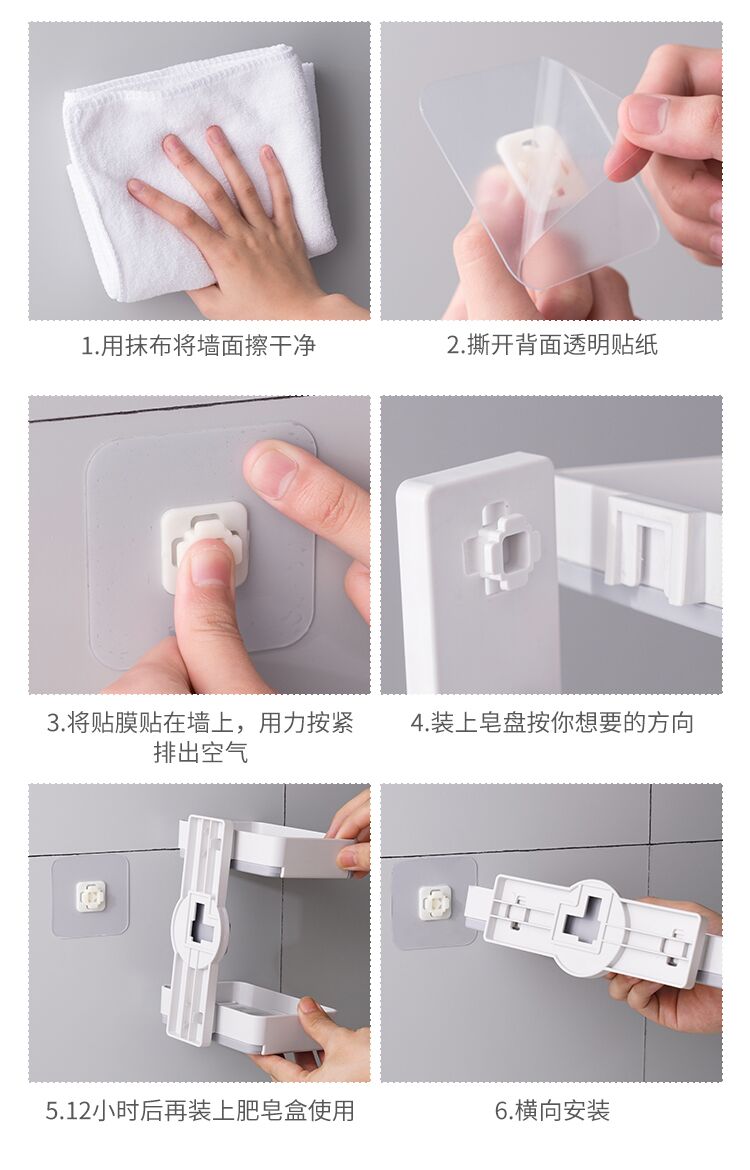 1.用抹布将墙面擦干净

2.撕开背面透明贴纸

3.将贴膜贴在墙上，用力按紧排出空气

4.装上皂盘按你想要的方向

5.12小时后再装上肥皂盒使用

6.横向安装