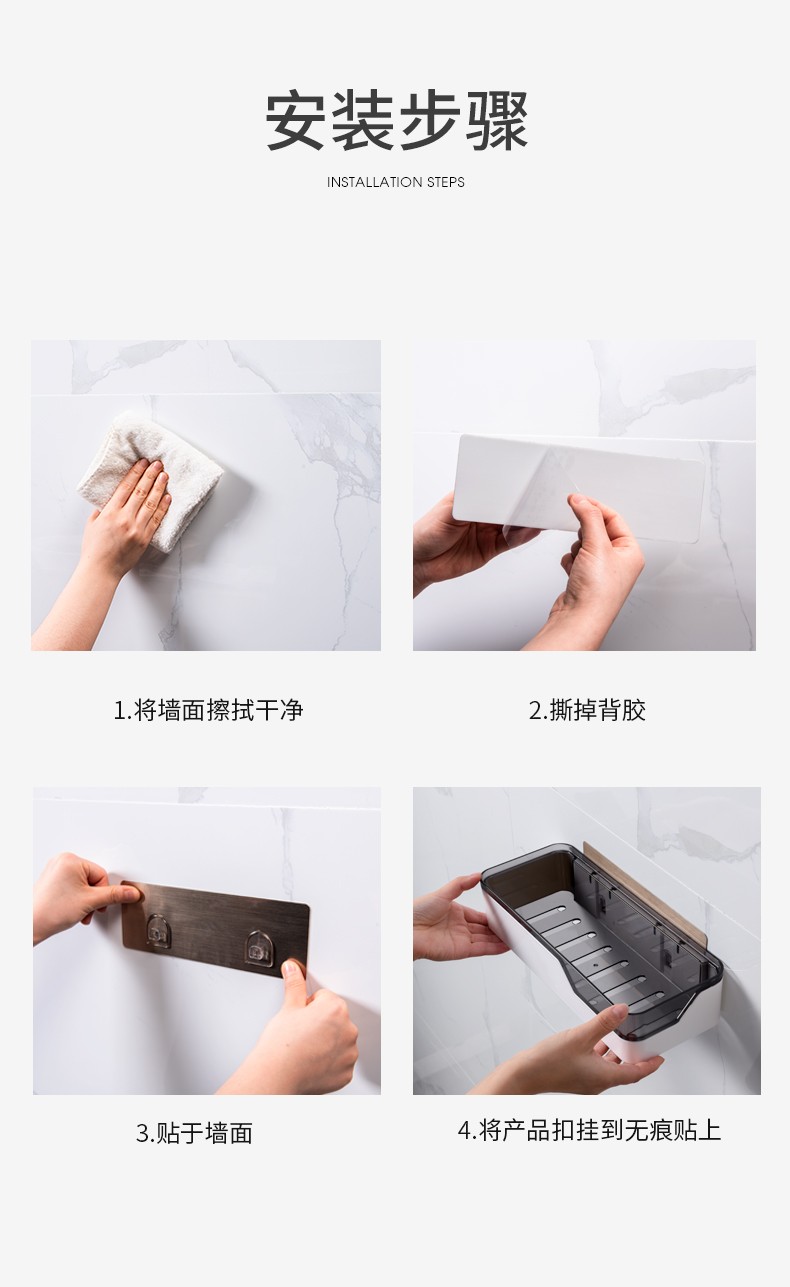 安装步骤

INSTALLATION STEPS

1.将墙面擦拭干净

2.撕掉背胶

3.贴于墙面

4.将产品扣挂到无痕贴上