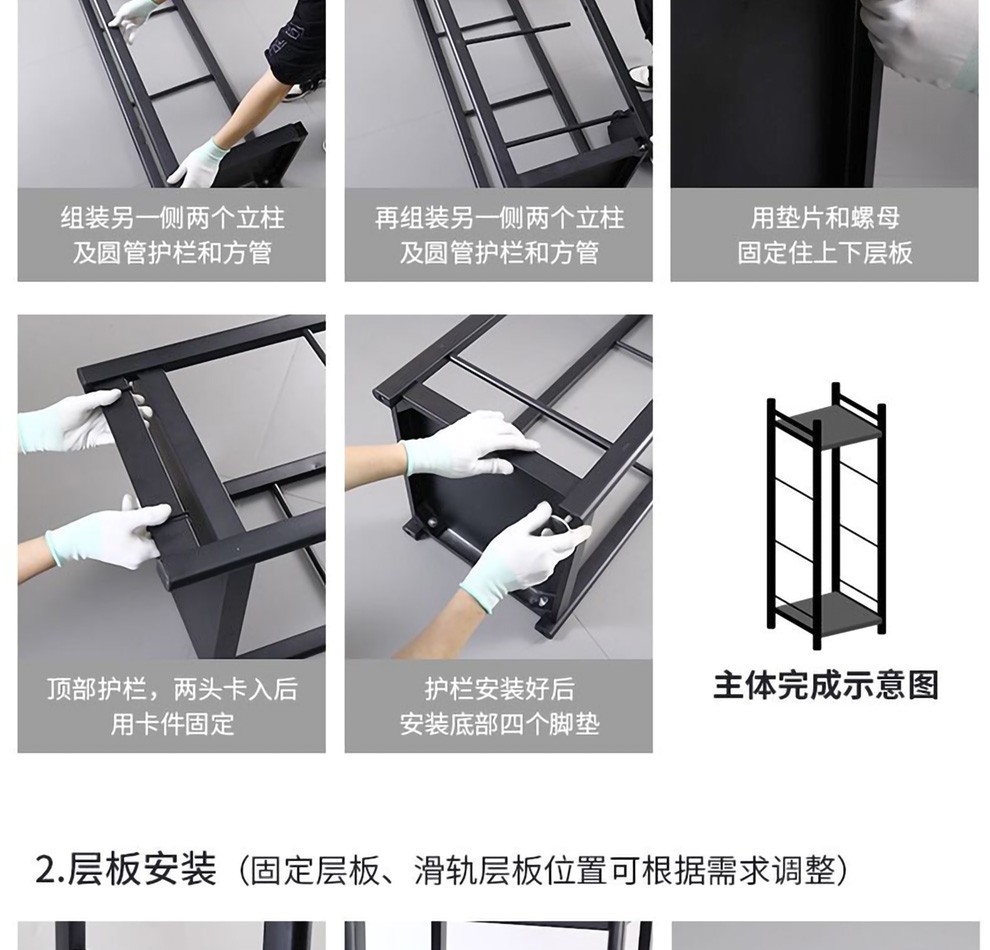 组装另一侧两个立柱
及圆管护栏和方管

再组装另一侧两个立柱
及圆管护栏和方管

用垫片和螺母
固定住上下层板

顶部护栏，两头卡入后
用卡件固定

护栏安装好后
安装底部四个脚垫

主体完成示意图

2.层板安装（固定层板、滑轨层板位置可根据需求调整）