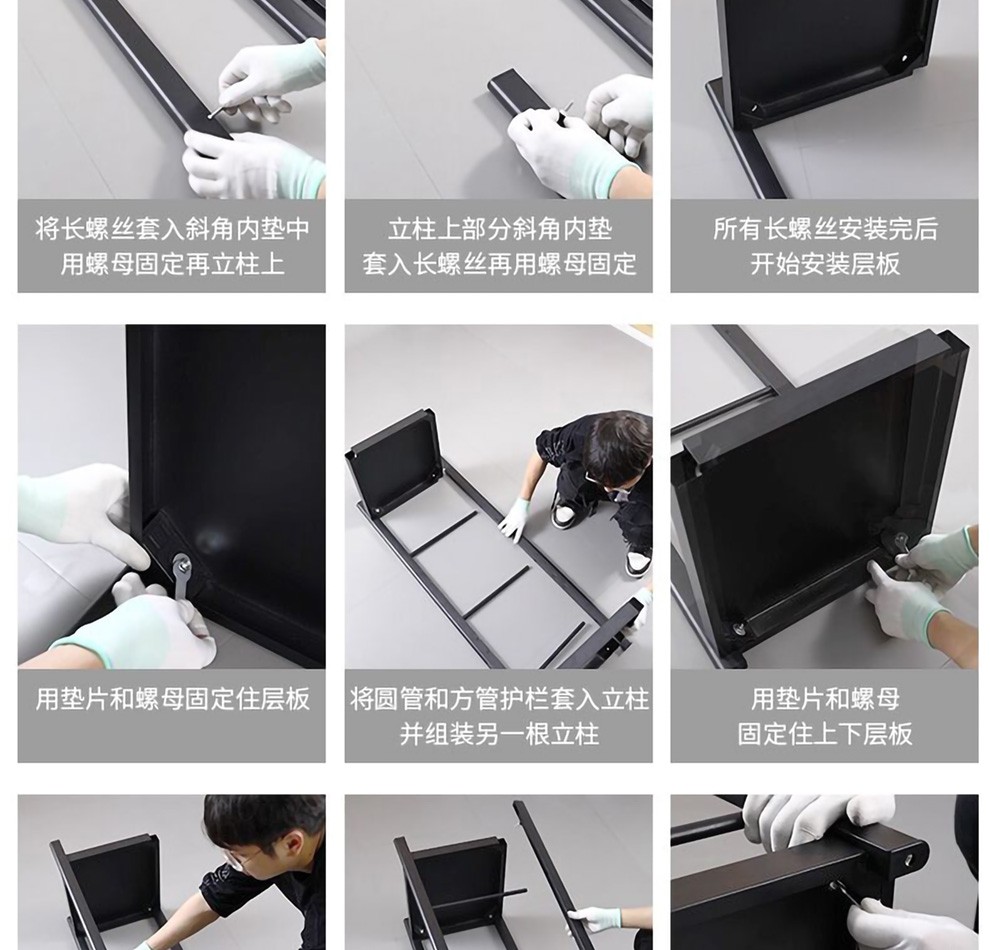 将长螺丝套入斜角内垫中
用螺母固定再立柱上

立柱上部分斜角内垫
套入长螺丝再用螺母固定

所有长螺丝安装完后
开始安装层板

用垫片和螺母固定住层板

将圆管和方管护栏套入立柱
并组装另一根立柱

用垫片和螺母
固定住上下层板