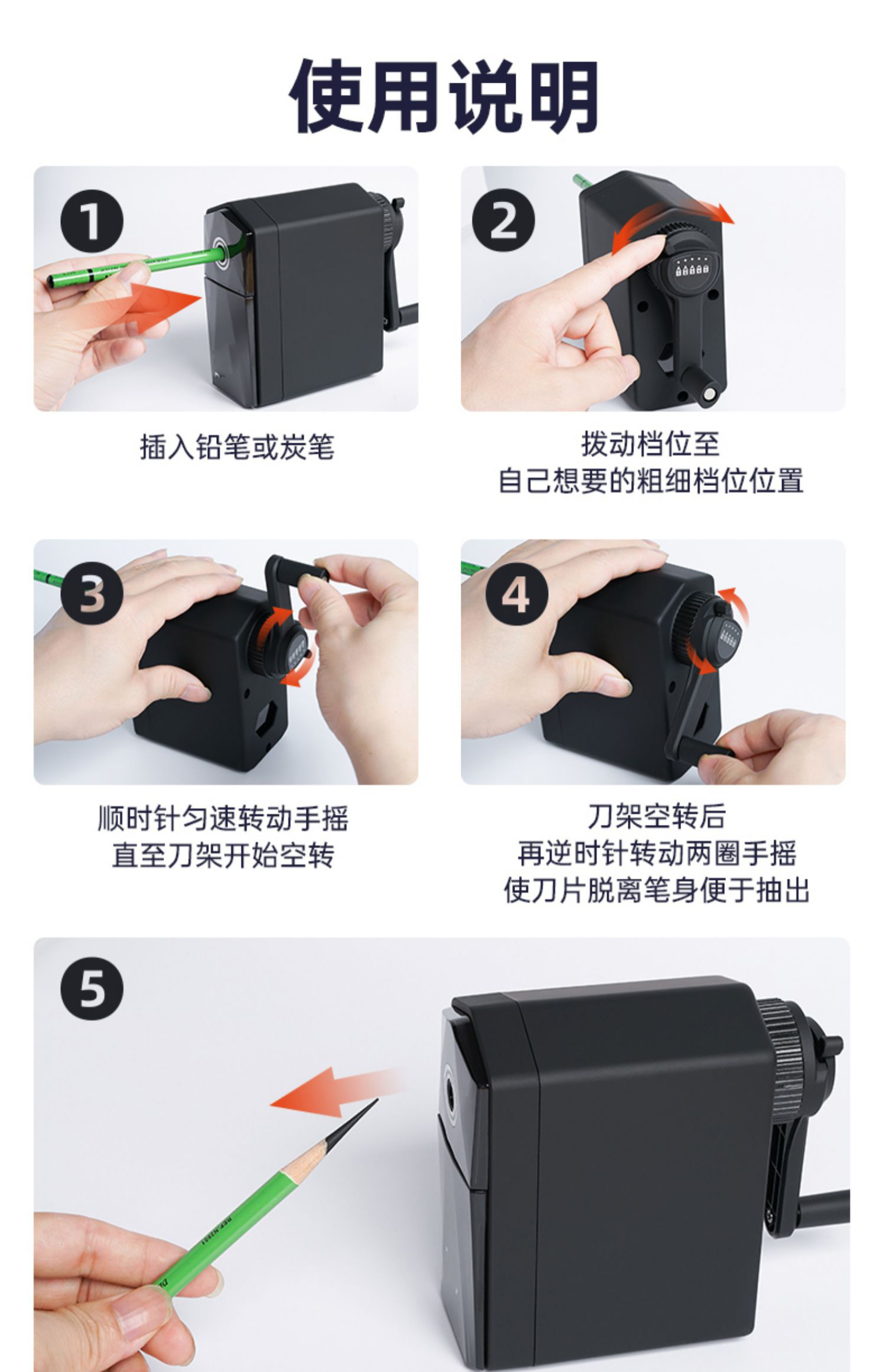 使用说明

1

插入铅笔或炭笔

2

拨动档位至
自己想要的粗细档位位置

3

顺时针匀速转动手摇
直至刀架开始空转

4

刀架空转后
再逆时针转动两圈手摇
使刀片脱离笔身便于抽出

5