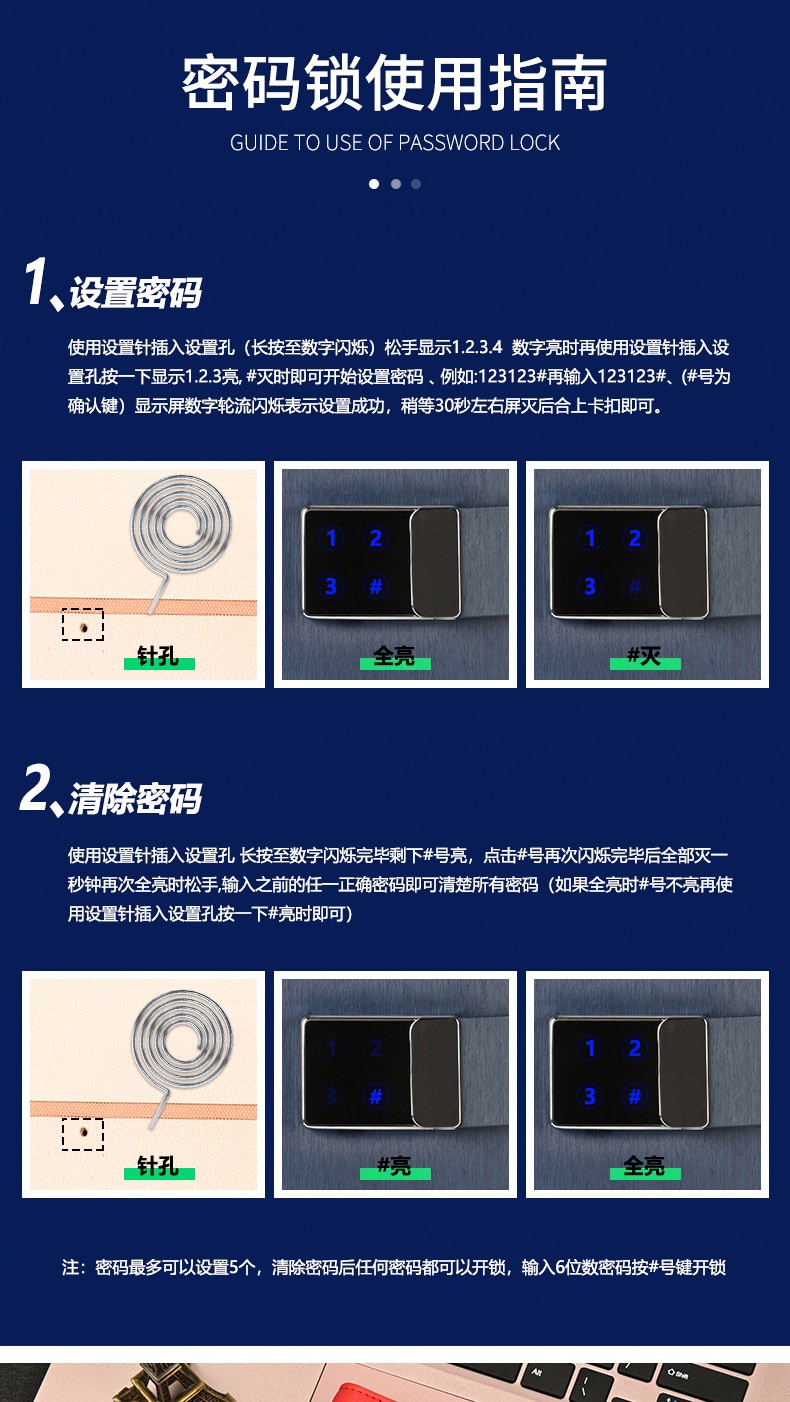 密码锁使用指南

GUIDE TO USE OF PASSWORD LOCK

1、设置密码

使用设置针插入设置孔（长按至数字闪烁）松手显示1.2.3.4 数字亮时再使用设置针插入设置孔按一下显示1.2.3亮, #灭时即可开始设置密码 、例如:123123#再输入123123#、(#号为确认键）显示屏数字轮流闪烁表示设置成功，稍等30秒左右屏灭后合上卡扣即可。

针孔

1 2 3 #

全亮

1 2 3 #

#灭

2、清除密码

使用设置针插入设置孔 长按至数字闪烁完毕剩下#号亮，点击#号再次闪烁完毕后全部灭一秒钟再次全亮时松手,输入之前的任一正确密码即可清楚所有密码（如果全亮时#号不亮再使用设置针插入设置孔按一下#亮时即可）

针孔

1 2 3 #

#亮

1 2 3 #

全亮

注：密码最多可以设置5个，清除密码后任何密码都可以开锁，输入6位数密码按#号键开锁

Alt Shift