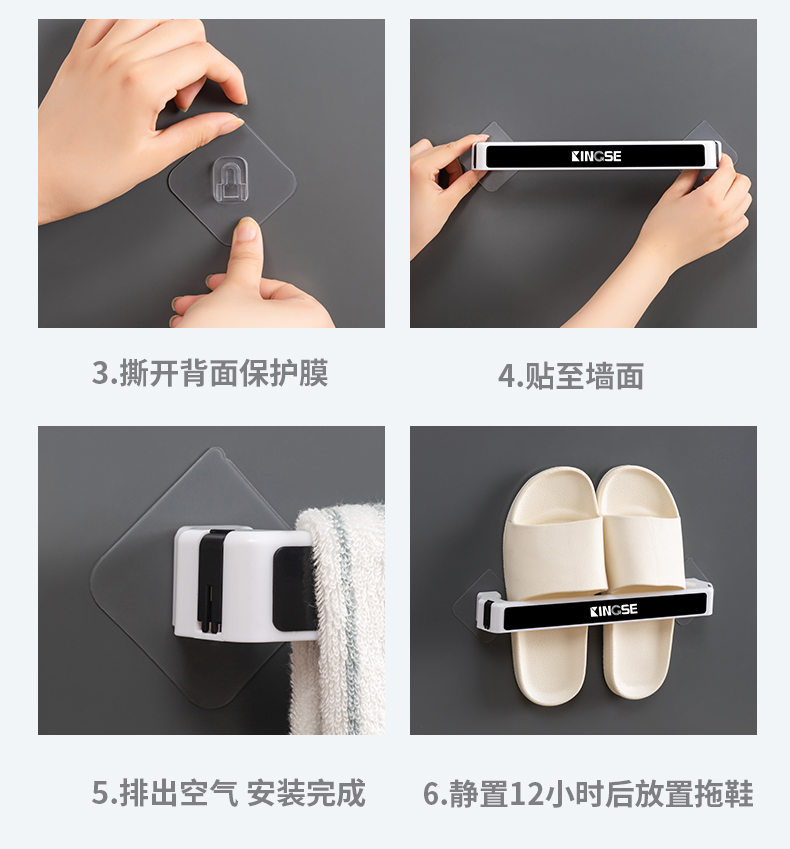 KINGSE

3.撕开背面保护膜

4.贴至墙面

KINGSE

5.排出空气 安装完成

6.静置12小时后放置拖鞋