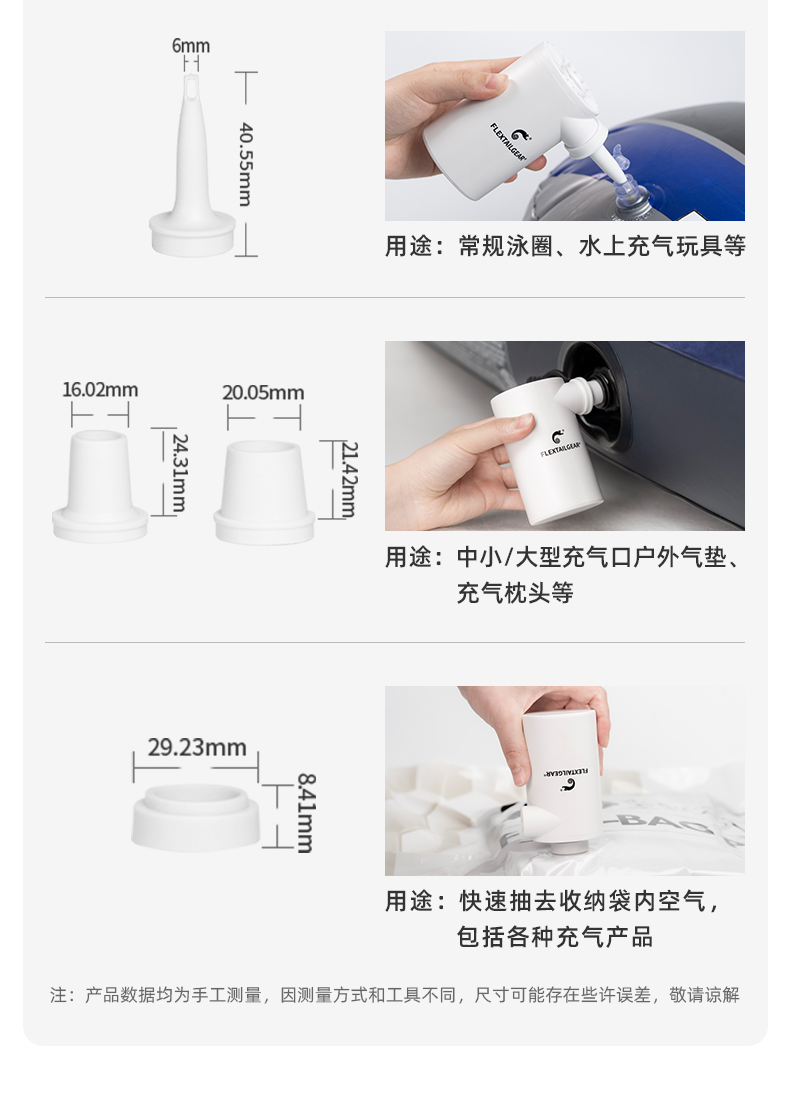 6mm

40.55mm

FLEXTAILGEAR

用途：常规泳圈、水上充气玩具等

16.02mm

24.31mm

20.05mm

21.42mm

FLEXTAILGEAR

用途：中小/大型充气口户外气垫、充气枕头等

29.23mm

8.41mm

FLEXTAILGEAR

-BAG

用途：快速抽去收纳袋内空气，包括各种充气产品

注：产品数据均为手工测量，因测量方式和工具不同，尺寸可能存在些许误差，敬请谅解